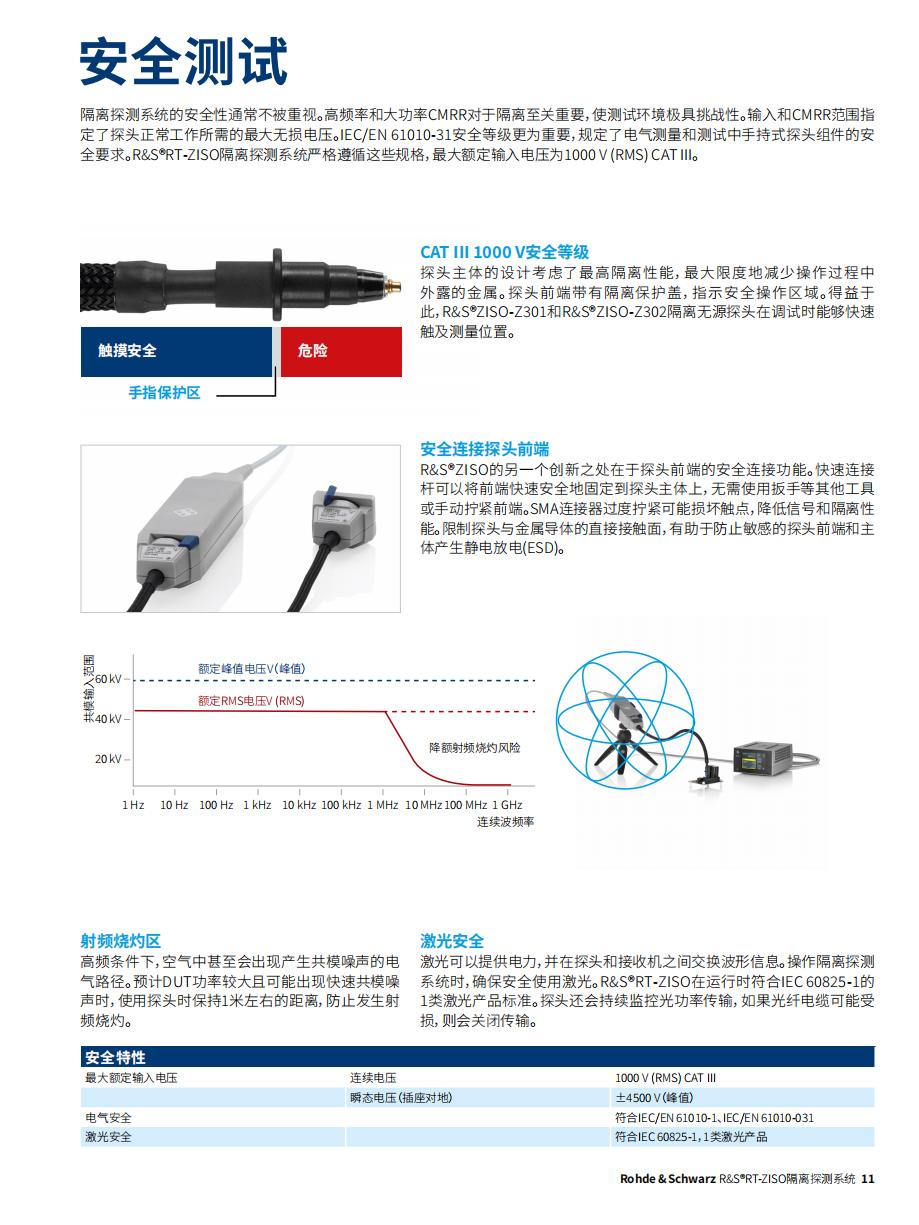 安全测试

隔离探测系统的安全性通常不被重视。高频率和大功率CMRR对于隔离至关重要，使测试环境极具挑战性。输入和CMRR范围指定了探头正常工作所需的最大无损电压。IEC/EN 61010-31安全等级更为重要，规定了电气测量和测试中手持式探头组件的安全要求。R&S®RT-ZISO隔离探测系统严格遵循这些规格，最大额定输入电压为1000 V (RMS) CAT III。

触摸安全

危险

手指保护区

CAT III 1000 V安全等级
探头主体的设计考虑了最高隔离性能，最大限度地减少操作过程中外露的金属。探头前端带有隔离保护盖，指示安全操作区域。得益于此，R&S®ZISO-Z301和R&S®ZISO-Z302隔离无源探头在调试时能够快速触及测量位置。

安全连接探头前端
R&S®ZISO的另一个创新之处在于探头前端的安全连接功能。快速连接杆可以将前端快速安全地固定到探头主体上，无需使用扳手等其他工具或手动拧紧前端。SMA连接器过度拧紧可能损坏触点，降低信号和隔离性能。限制探头与金属导体的直接接触面，有助于防止敏感的探头前端和主体产生静电放电(ESD)。

共模输入范围
60 kV
40 kV
20 kV
额定峰值电压V (峰值)
额定RMS电压V (RMS)
降额射频烧灼风险
1 Hz 10 Hz 100 Hz 1 kHz 10 kHz 100 kHz 1 MHz 10 MHz 100 MHz 1 GHz
连续波频率

射频烧灼区
高频条件下，空气中甚至会出现产生共模噪声的电气路径。预计DUT功率较大且可能出现快速共模噪声时，使用探头时保持1米左右的距离，防止发生射频烧灼。

激光安全
激光可以提供电力，并在探头和接收机之间交换波形信息。操作隔离探测系统时，确保安全使用激光。R&S®RT-ZISO在运行时符合IEC 60825-1的1类激光产品标准。探头还会持续监控光功率传输，如果光纤电缆可能受损，则会关闭传输。

| 安全特性 | | |
|---|---|---|
| 最大额定输入电压 | 连续电压 | 1000 V (RMS) CAT III |
| | 瞬态电压 (插座对地) | ±4500 V (峰值) |
| 电气安全 | | 符合IEC/EN 61010-1、IEC/EN 61010-031 |
| 激光安全 | | 符合IEC 60825-1，1类激光产品 |

Rohde & Schwarz R&S®RT-ZISO隔离探测系统 11