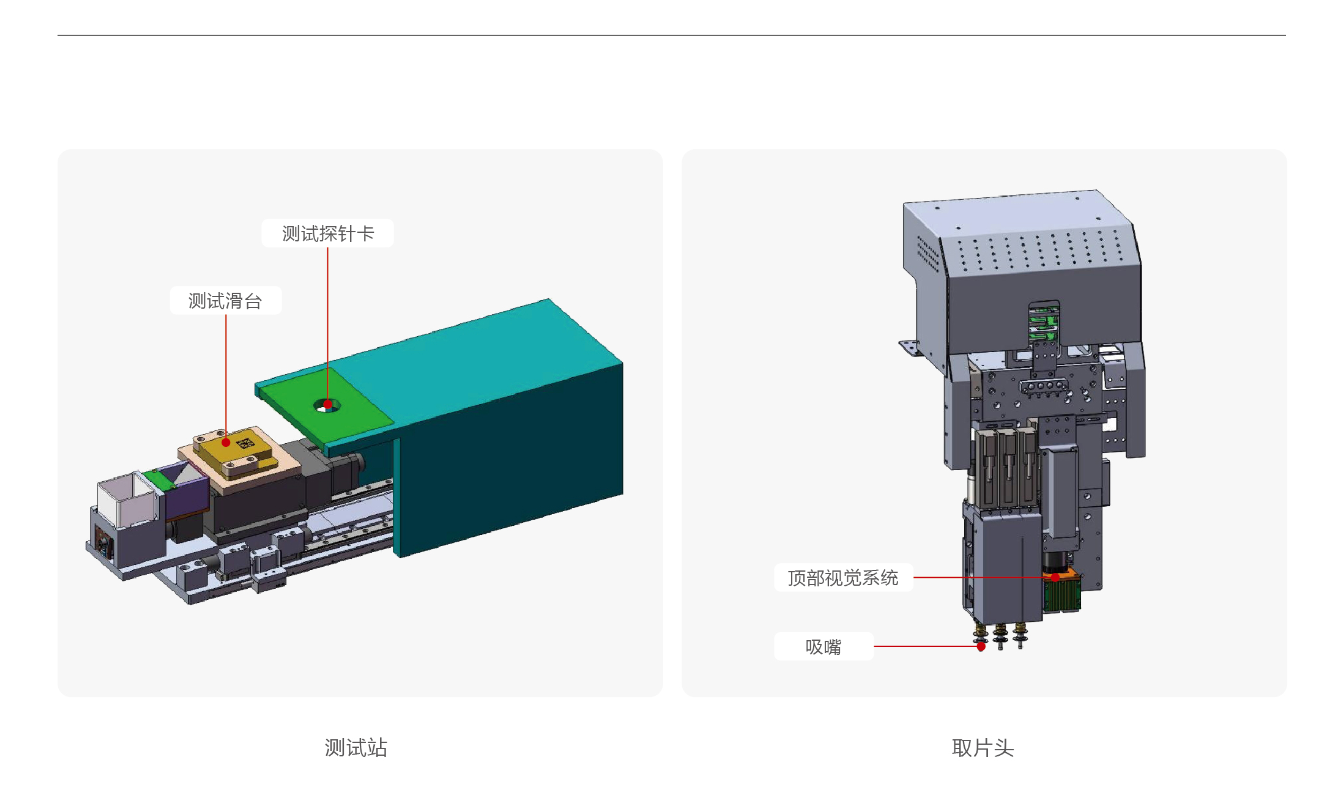 测试探针卡

测试滑台

测试站

顶部视觉系统

吸嘴

取片头